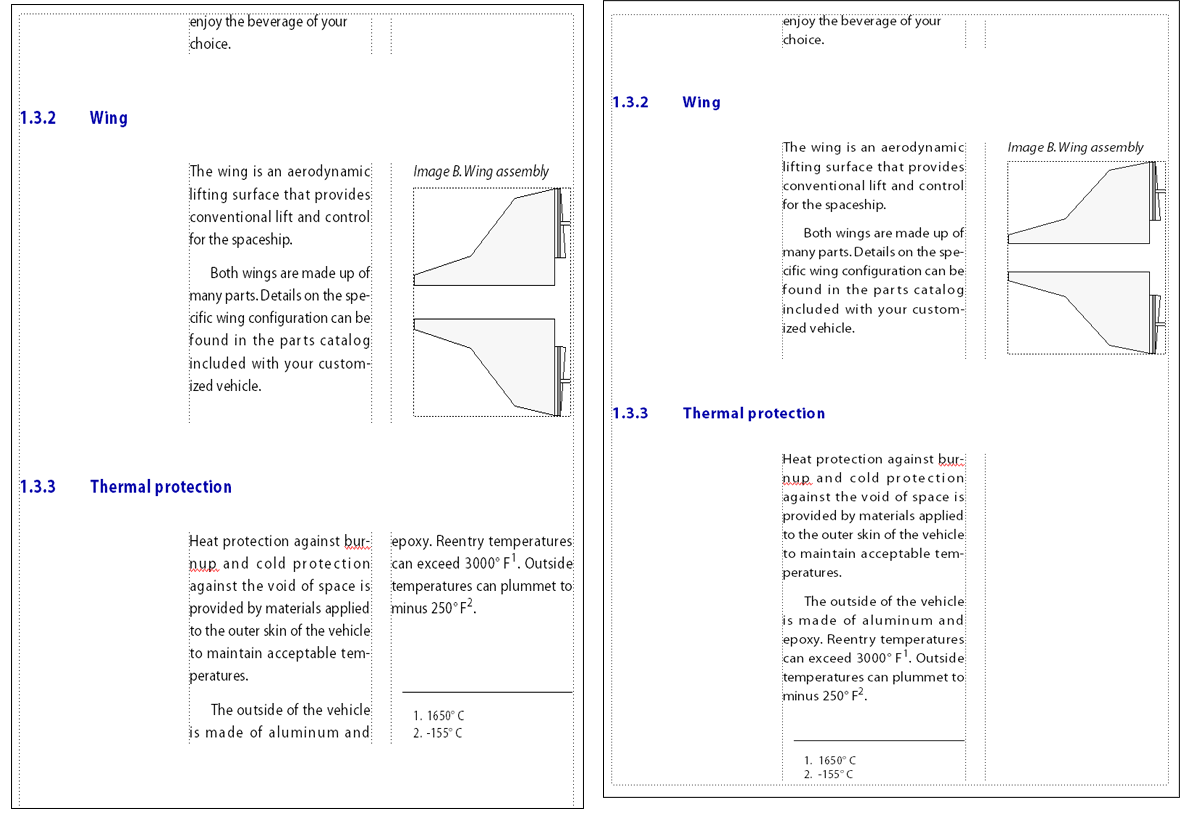 enjoy the beverage of your choice.

1.3.2 Wing

The wing is an aerodynamic lifting surface that provides conventional lift and control for the spaceship.

Both wings are made up of many parts. Details on the specific wing configuration can be found in the parts catalog included with your customized vehicle.

Image B. Wing assembly

1.3.3 Thermal protection

Heat protection against burnup and cold protection against the void of space is provided by materials applied to the outer skin of the vehicle to maintain acceptable temperatures.

The outside of the vehicle is made of aluminum and epoxy. Reentry temperatures can exceed 3000° F$^1$. Outside temperatures can plummet to minus 250° F$^2$.

1. 1650° C
2. -155° C

enjoy the beverage of your choice.

1.3.2 Wing

The wing is an aerodynamic lifting surface that provides conventional lift and control for the spaceship.

Both wings are made up of many parts. Details on the specific wing configuration can be found in the parts catalog included with your customized vehicle.

Image B. Wing assembly

1.3.3 Thermal protection

Heat protection against burnup and cold protection against the void of space is provided by materials applied to the outer skin of the vehicle to maintain acceptable temperatures.

The outside of the vehicle is made of aluminum and epoxy. Reentry temperatures can exceed 3000° F$^1$. Outside temperatures can plummet to minus 250° F$^2$.

1. 1650° C
2. -155° C